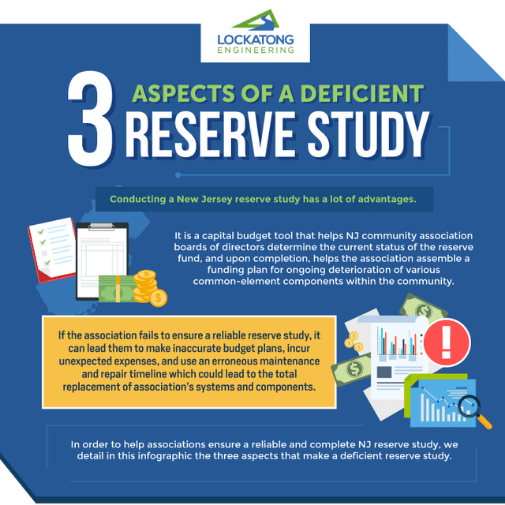 LOCKATONG ENGINEERING

3 ASPECTS OF A DEFICIENT RESERVE STUDY

Conducting a New Jersey reserve study has a lot of advantages.

It is a capital budget tool that helps NJ community association boards of directors determine the current status of the reserve fund, and upon completion, helps the association assemble a funding plan for ongoing deterioration of various common-element components within the community.

If the association fails to ensure a reliable reserve study, it can lead them to make inaccurate budget plans, incur unexpected expenses, and use an erroneous maintenance and repair timeline which could lead to the total replacement of association's systems and components.

In order to help associations ensure a reliable and complete NJ reserve study, we detail in this infographic the three aspects that make a deficient reserve study.